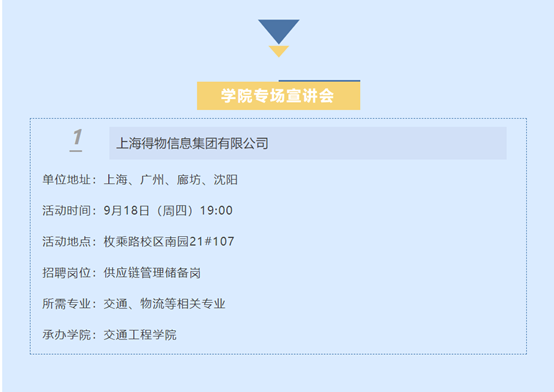 学院专场宣讲会

1

上海得物信息集团有限公司

单位地址：上海、广州、廊坊、沈阳

活动时间：9月18日（周四）19:00

活动地点：枚乘路校区南园21#107

招聘岗位：供应链管理储备岗

所需专业：交通、物流等相关专业

承办学院：交通工程学院